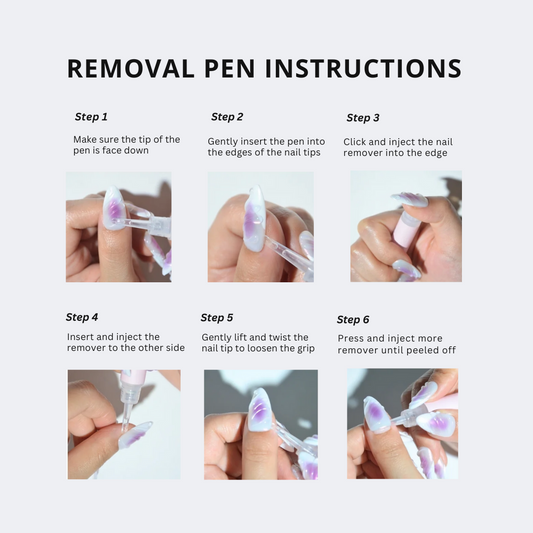 REMOVAL PEN INSTRUCTIONS

Step 1

Make sure the tip of the pen is face down

Step 2

Gently insert the pen into the edges of the nail tips

Step 3

Click and inject the nail remover into the edge

Step 4

Insert and inject the remover to the other side

Step 5

Gently lift and twist the nail tip to loosen the grip

Step 6

Press and inject more remover until peeled off