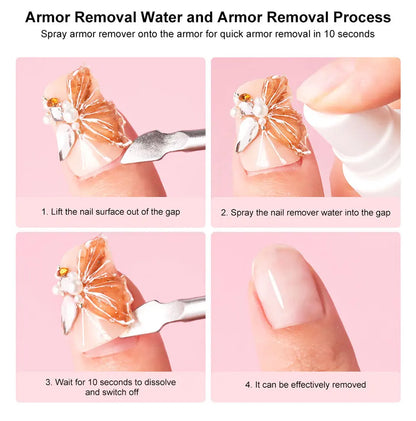 Armor Removal Water and Armor Removal Process

Spray armor remover onto the armor for quick armor removal in 10 seconds

1. Lift the nail surface out of the gap

2. Spray the nail remover water into the gap

3. Wait for 10 seconds to dissolve and switch off

4. It can be effectively removed